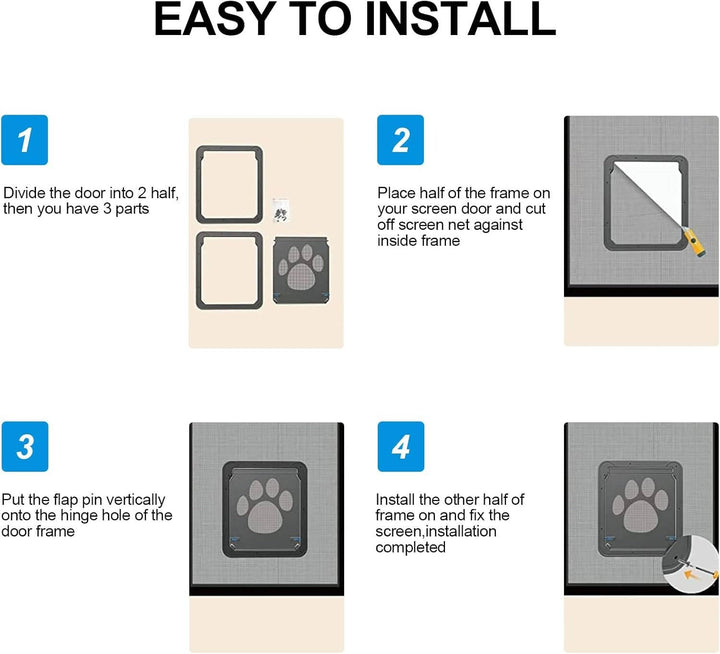 EASY TO INSTALL

1

Divide the door into 2 half, then you have 3 parts

2

Place half of the frame on your screen door and cut off screen net against inside frame

3

Put the flap pin vertically onto the hinge hole of the door frame

4

Install the other half of frame on and fix the screen,installation completed