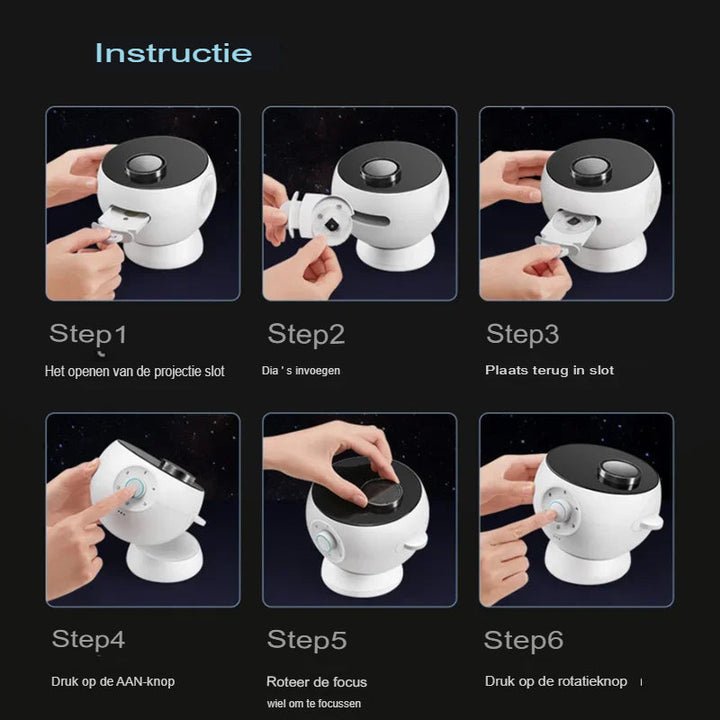 Instructie

Step1
Het openen van de projectie slot

Step2
Dia ' s invoegen

Step3
Plaats terug in slot

Step4
Druk op de AAN-knop

Step5
Roteer de focus
wiel om te focussen

Step6
Druk op de rotatieknop